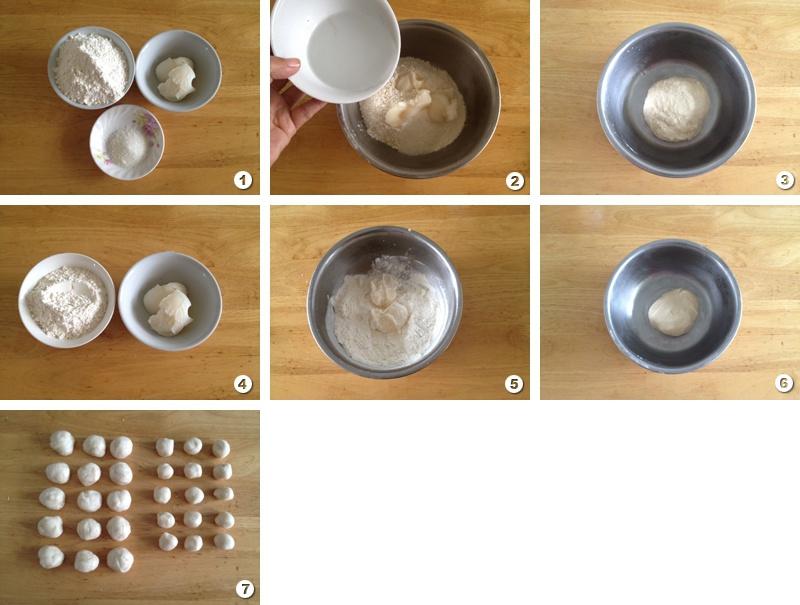 1

2

3

4

5

6

7