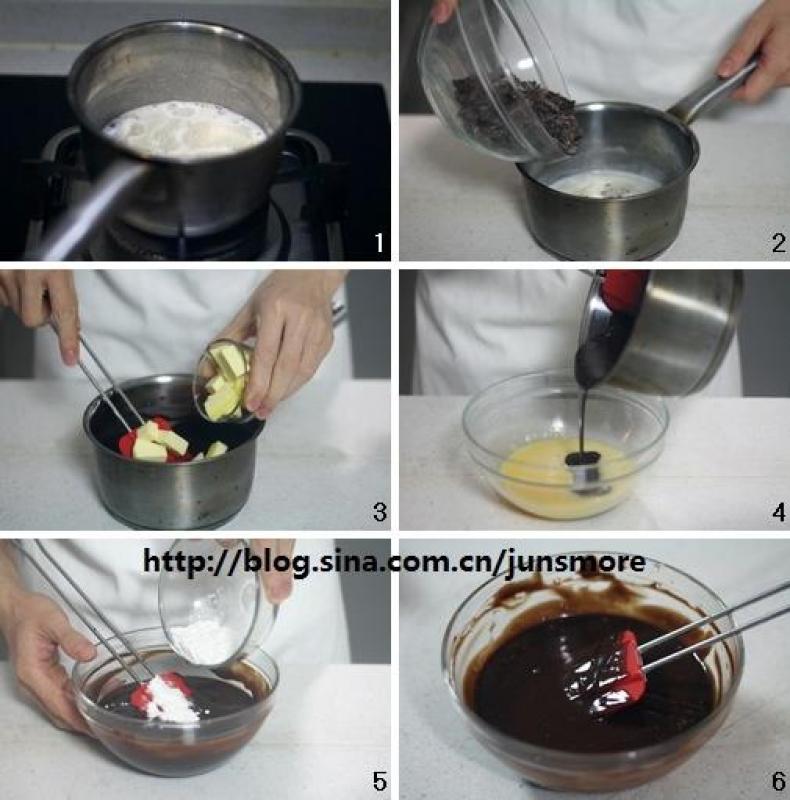 1

2

3

4

http://blog.sina.com.cn/junsmore

5

6